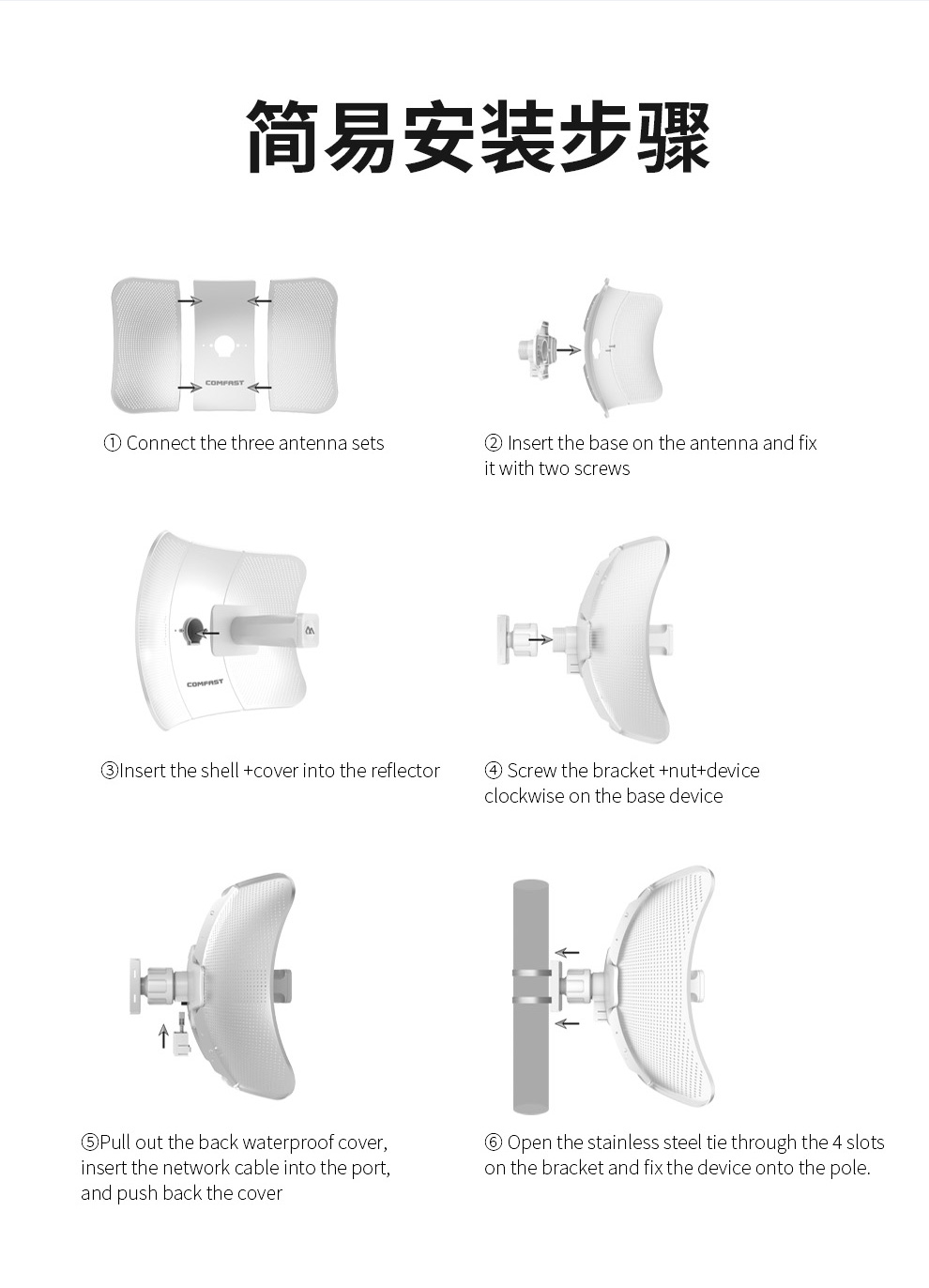 简易安装步骤

COMFAST

① Connect the three antenna sets

② Insert the base on the antenna and fix it with two screws

COMFAST

③Insert the shell +cover into the reflector

④ Screw the bracket +nut+device clockwise on the base device

⑤Pull out the back waterproof cover, insert the network cable into the port, and push back the cover

⑥ Open the stainless steel tie through the 4 slots on the bracket and fix the device onto the pole.